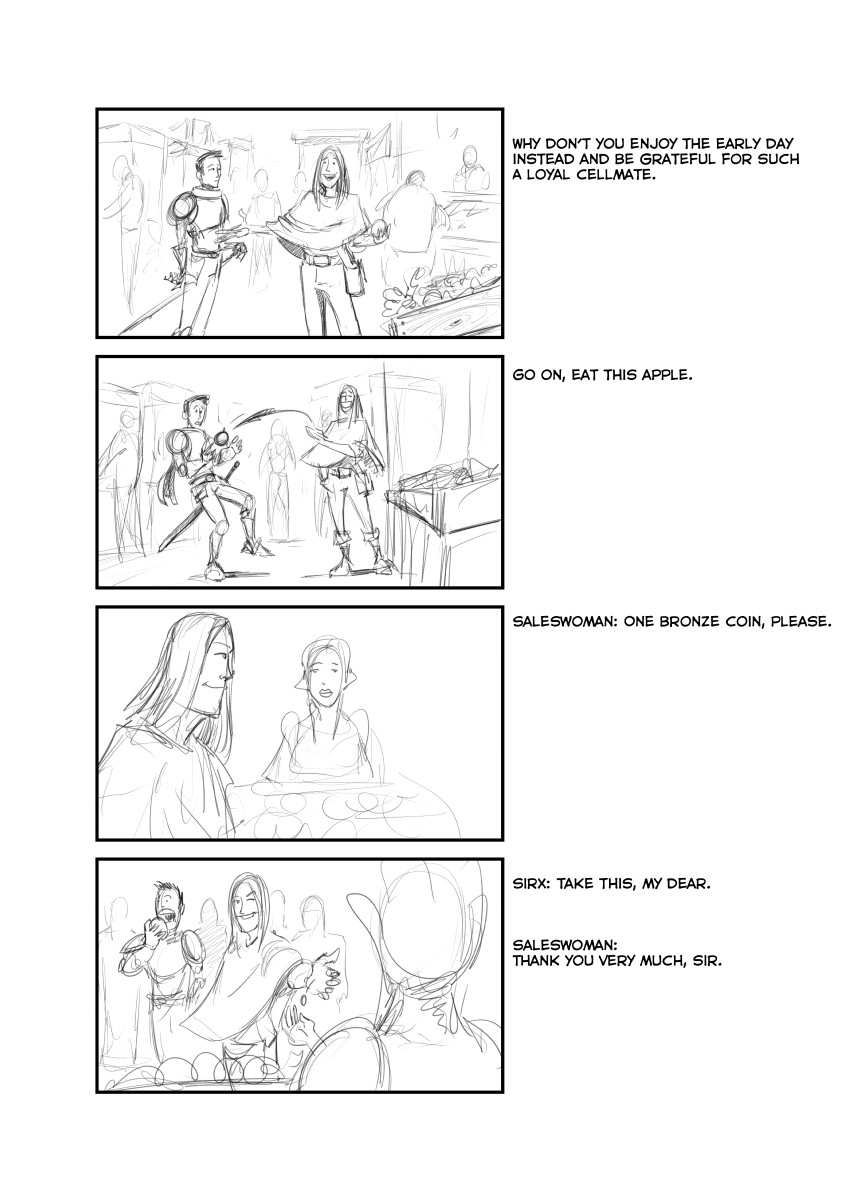 WHY DON'T YOU ENJOY THE EARLY DAY INSTEAD AND BE GRATEFUL FOR SUCH A LOYAL CELLMATE.

GO ON, EAT THIS APPLE.

SALESWOMAN: ONE BRONZE COIN, PLEASE.

SIRX: TAKE THIS, MY DEAR.

SALESWOMAN:
THANK YOU VERY MUCH, SIR.